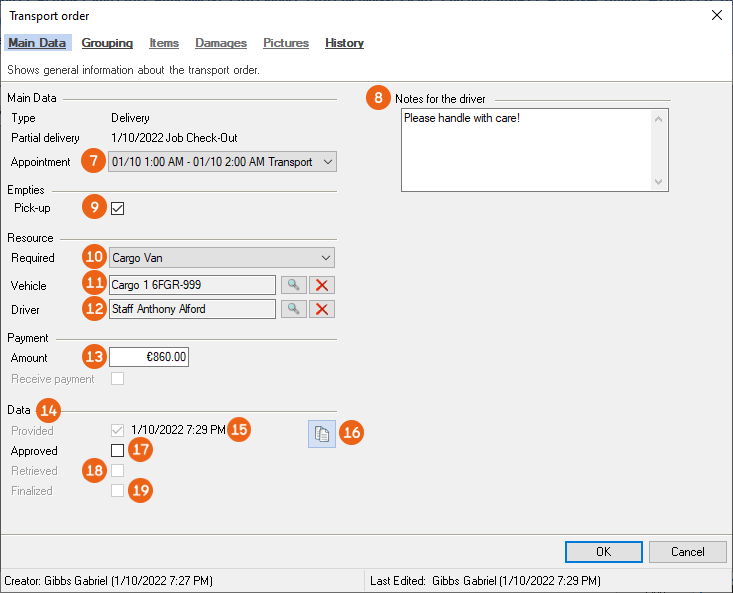 Transport order

Main Data Grouping Items Damages Pictures History

Shows general information about the transport order.

Main Data
Type Delivery
Partial delivery 1/10/2022 Job Check-Out
Appointment 7 01/10 1:00 AM - 01/10 2:00 AM Transport

Empties
Pick-up 9

Resource
Required 10 Cargo Van
Vehicle 11 Cargo 1 6FGR-999
Driver 12 Staff Anthony Alford

Payment
Amount 13 €860.00
Receive payment

Data 14
Provided 1/10/2022 7:29 PM 15 16
Approved 17
Retrieved 18
Finalized 19

8 Notes for the driver
Please handle with care!

OK Cancel

Creator: Gibbs Gabriel (1/10/2022 7:27 PM)
Last Edited: Gibbs Gabriel (1/10/2022 7:29 PM)